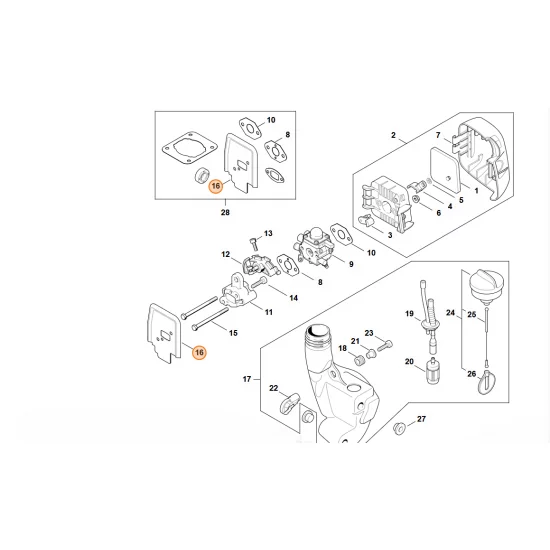 10
8
16
28
2
7
1
5
4
6
3
13
12
10
9
8
14
11
15
16
19
24
25
23
21
18
20
26
17
22
27